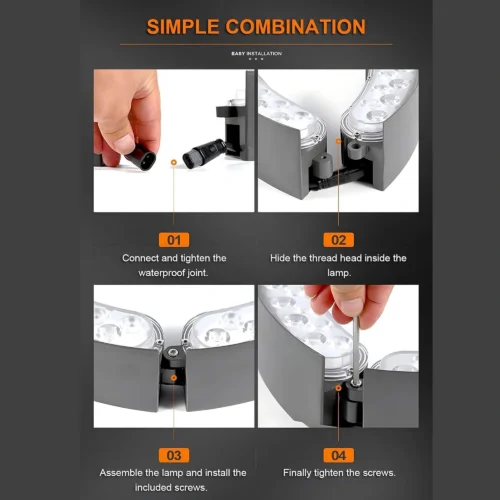 SIMPLE COMBINATION

EASY INSTALLATION

01

Connect and tighten the waterproof joint.

02

Hide the thread head inside the lamp.

03

Assemble the lamp and install the included screws.

04

Finally tighten the screws.