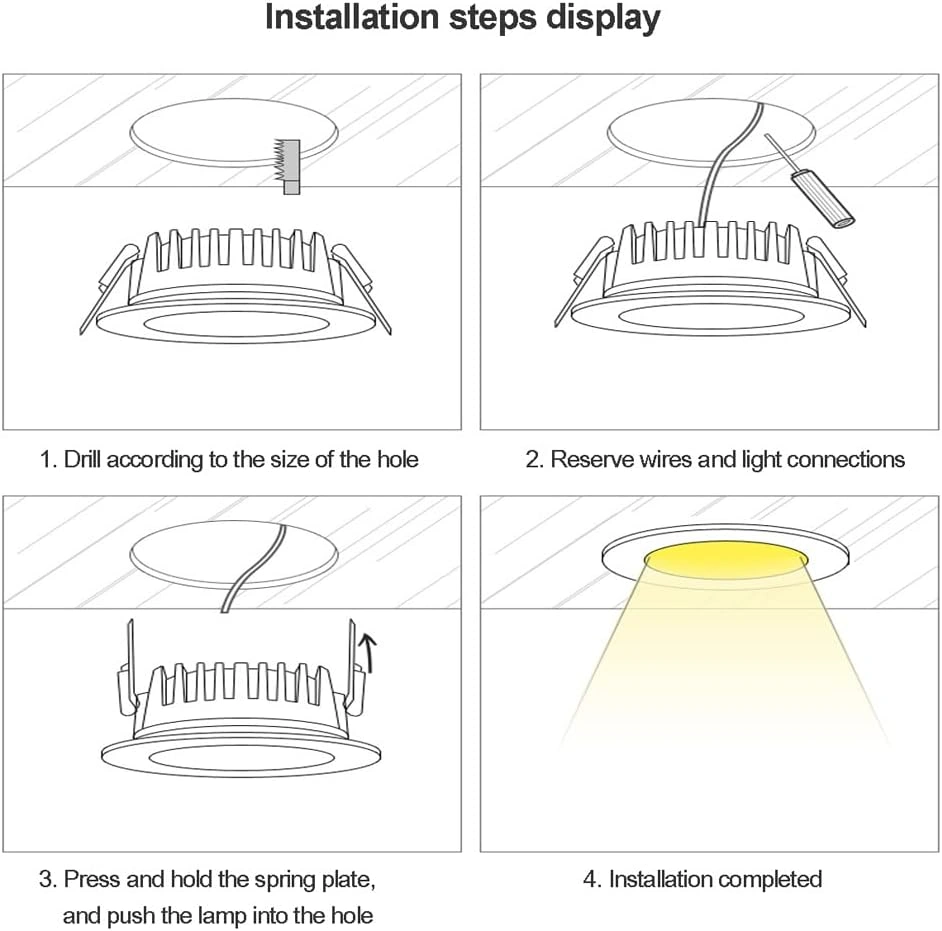 Installation steps display

1. Drill according to the size of the hole

2. Reserve wires and light connections

3. Press and hold the spring plate, and push the lamp into the hole

4. Installation completed