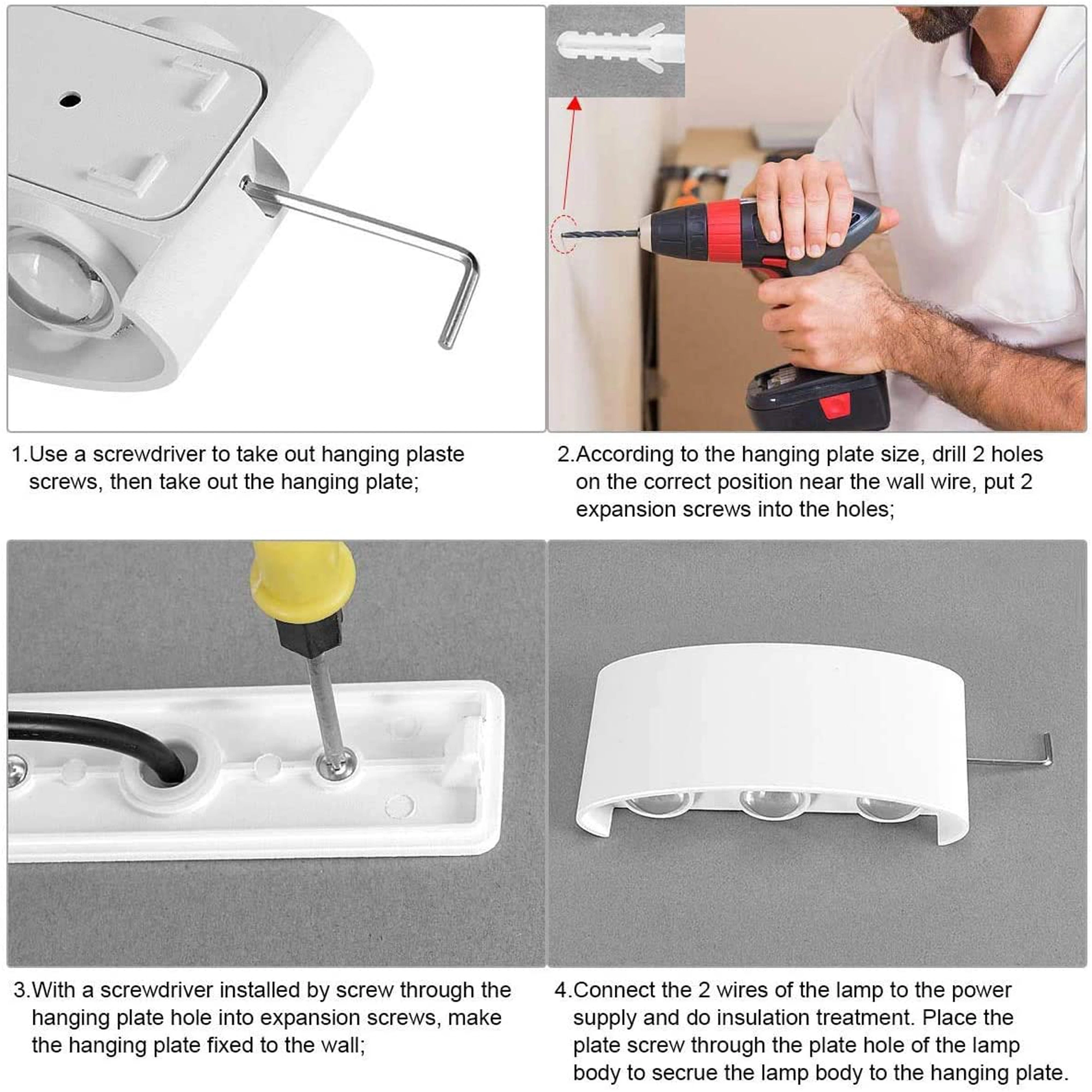 1.Use a screwdriver to take out hanging plaste screws, then take out the hanging plate;

2.According to the hanging plate size, drill 2 holes on the correct position near the wall wire, put 2 expansion screws into the holes;

3.With a screwdriver installed by screw through the hanging plate hole into expansion screws, make the hanging plate fixed to the wall;

4.Connect the 2 wires of the lamp to the power supply and do insulation treatment. Place the plate screw through the plate hole of the lamp body to secrue the lamp body to the hanging plate.