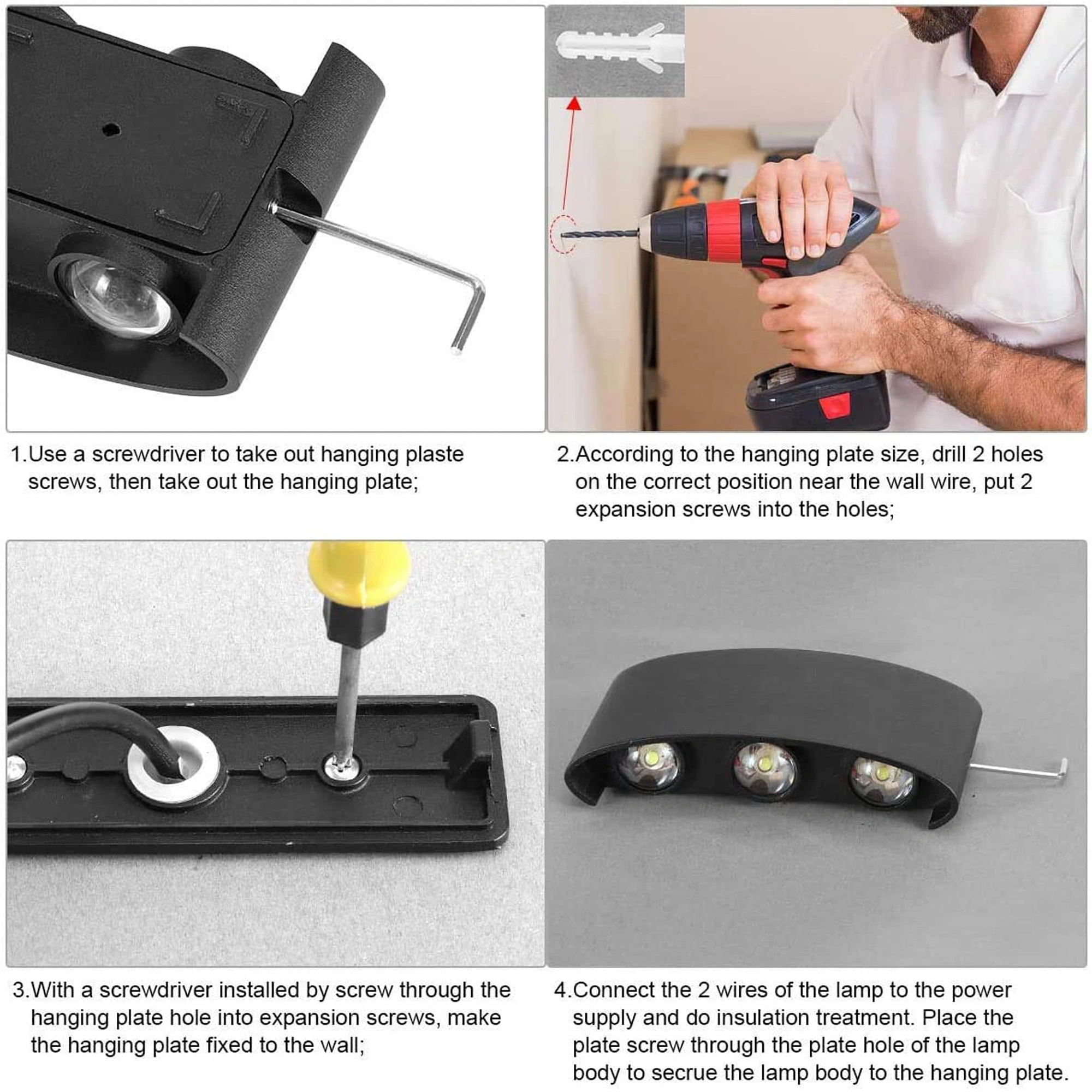 1.Use a screwdriver to take out hanging plaste screws, then take out the hanging plate;

2.According to the hanging plate size, drill 2 holes on the correct position near the wall wire, put 2 expansion screws into the holes;

3.With a screwdriver installed by screw through the hanging plate hole into expansion screws, make the hanging plate fixed to the wall;

4.Connect the 2 wires of the lamp to the power supply and do insulation treatment. Place the plate screw through the plate hole of the lamp body to secrue the lamp body to the hanging plate.