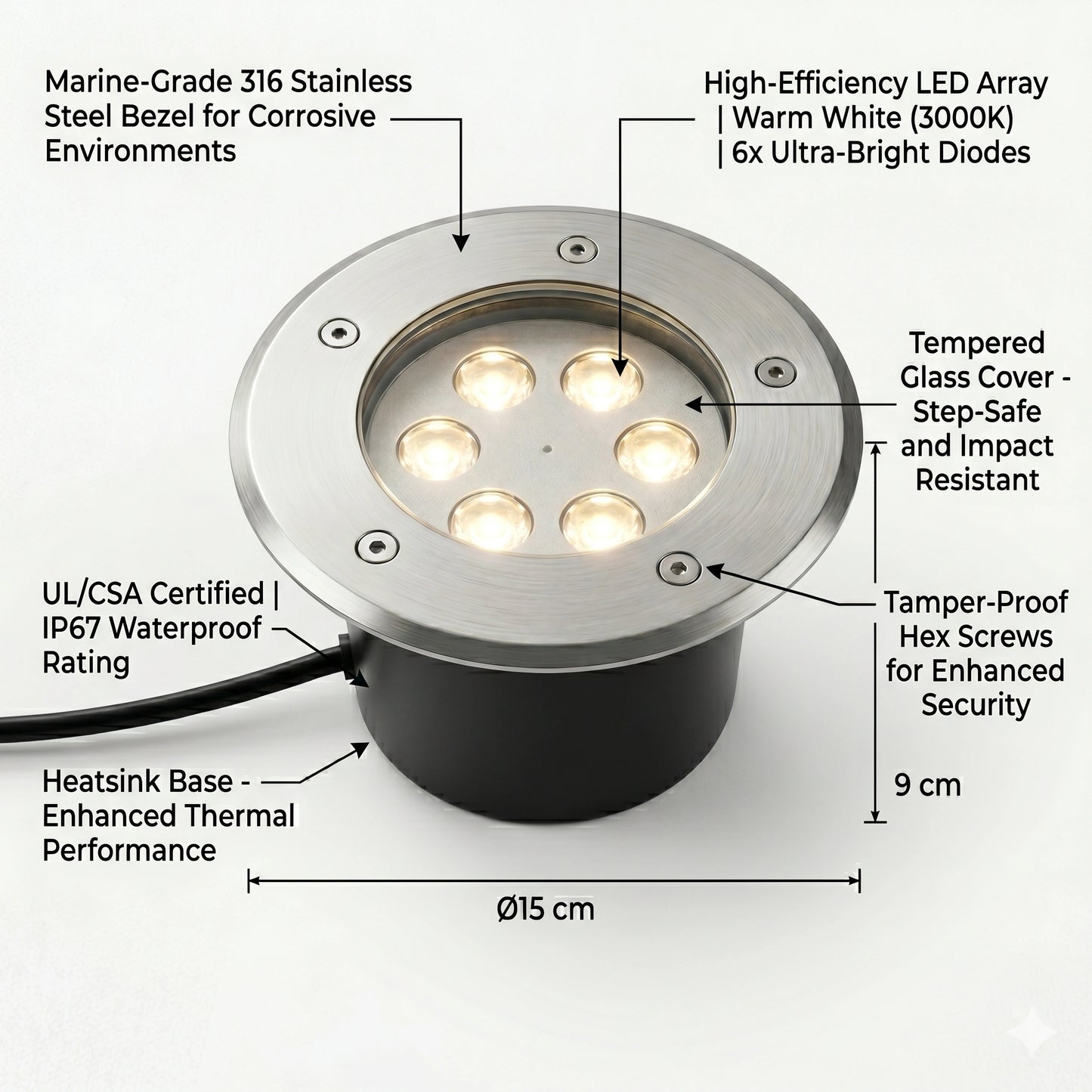 Marine-Grade 316 Stainless Steel Bezel for Corrosive Environments

High-Efficiency LED Array | Warm White (3000K) | 6x Ultra-Bright Diodes

Tempered Glass Cover - Step-Safe and Impact Resistant

UL/CSA Certified | IP67 Waterproof Rating

Tamper-Proof Hex Screws for Enhanced Security

Heatsink Base - Enhanced Thermal Performance

9 cm

Ø15 cm